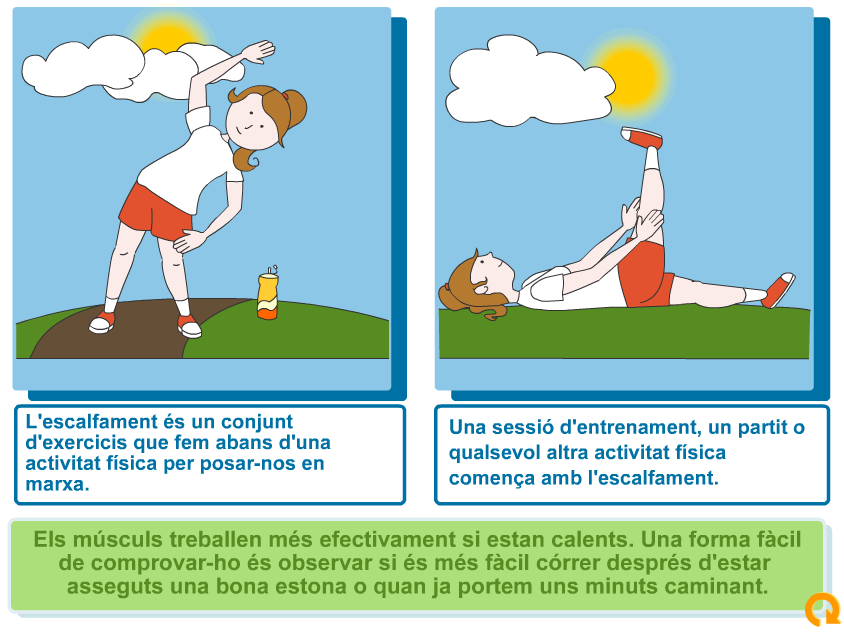 L'escalfament és un conjunt d'exercicis que fem abans d'una activitat física per posar-nos en marxa.

Una sessió d'entrenament, un partit o qualsevol altra activitat física comença amb l'escalfament.

Els músculs treballen més efectivament si estan calents. Una forma fàcil de comprovar-ho és observar si és més fàcil córrer després d'estar asseguts una bona estona o quan ja portem uns minuts caminant.